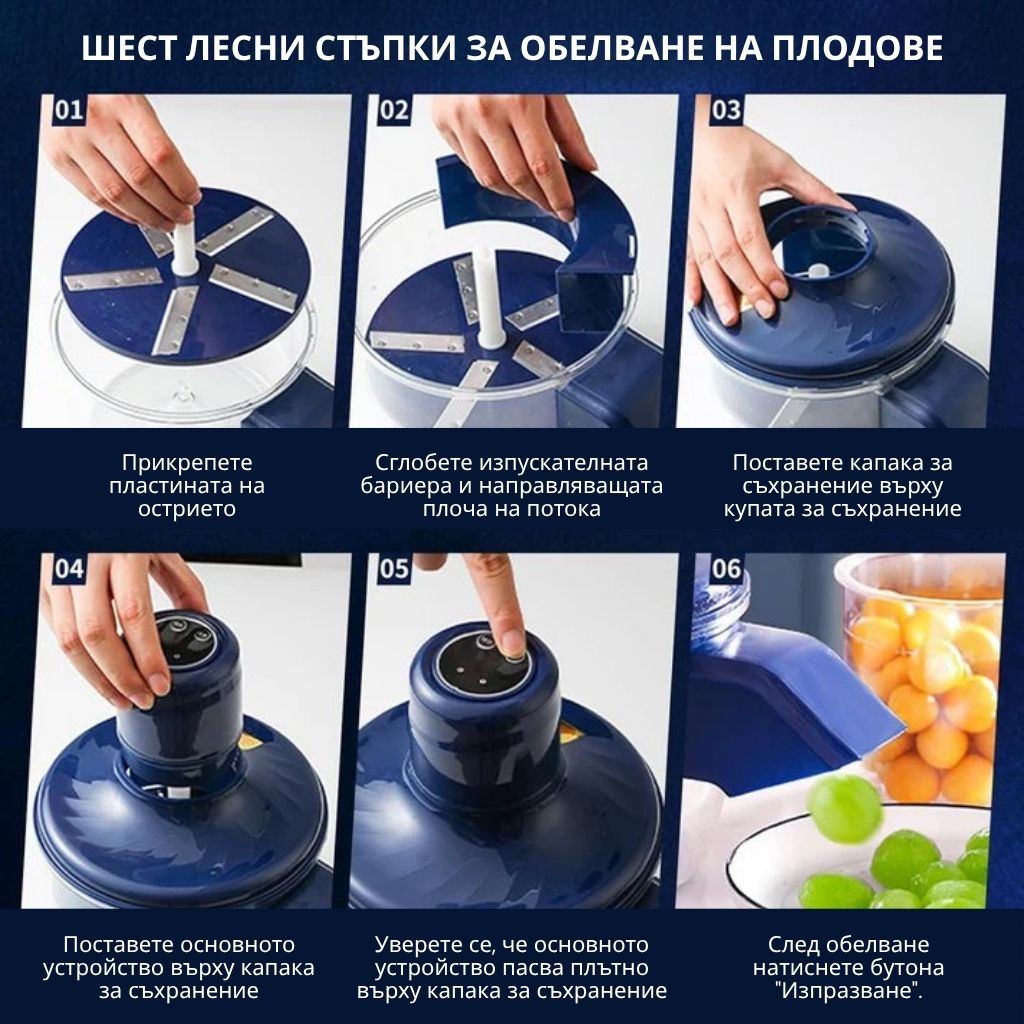 ШЕСТ ЛЕСНИ СТЪПКИ ЗА ОБЕЛВАНЕ НА ПЛОДОВЕ

01

Прикрепете пластината на острието

02

Сглобете изпускателната бариера и направляващата плоча на потока

03

Поставете капака за съхранение върху купата за съхранение

04

Поставете основното устройство върху капака за съхранение

05

Уверете се, че основното устройство пасва плътно върху капака за съхранение

06

След обелване натиснете бутона "Изпразване".