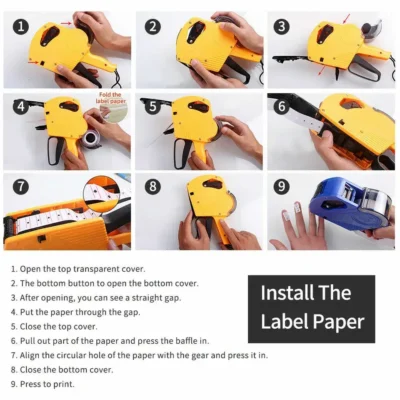 1

2

3

4

Fold the label paper

5

6

7

8

9

1. Open the top transparent cover.
2. The bottom button to open the bottom cover.
3. After opening, you can see a straight gap.
4. Put the paper through the gap.
5. Close the top cover.
6. Pull out part of the paper and press the baffle in.
7. Align the circular hole of the paper with the gear and press it in.
8. Close the bottom cover.
9. Press to print.

Install The Label Paper